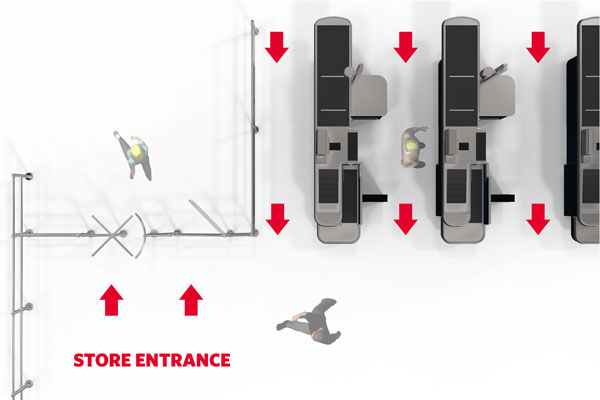 STORE ENTRANCE