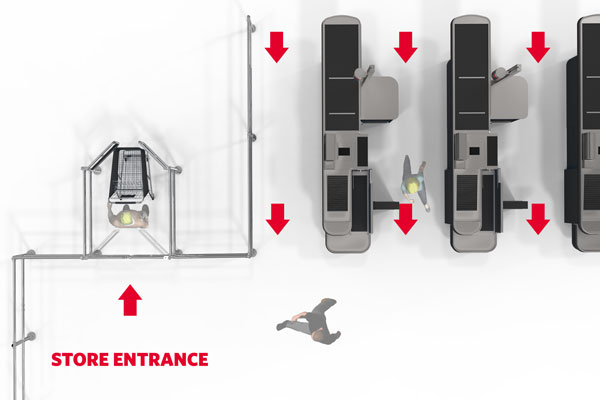 STORE ENTRANCE