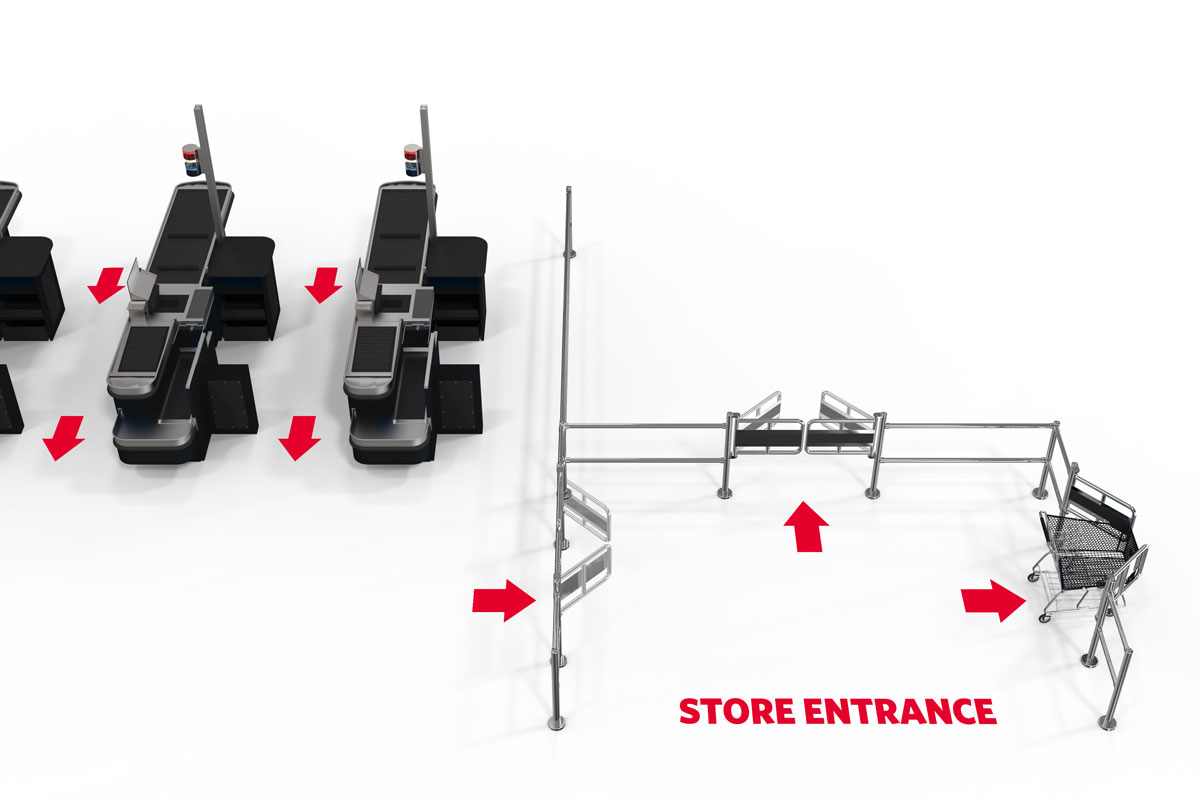 STORE ENTRANCE