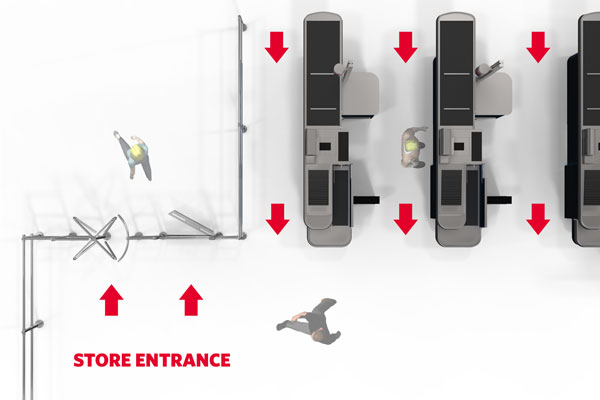 STORE ENTRANCE