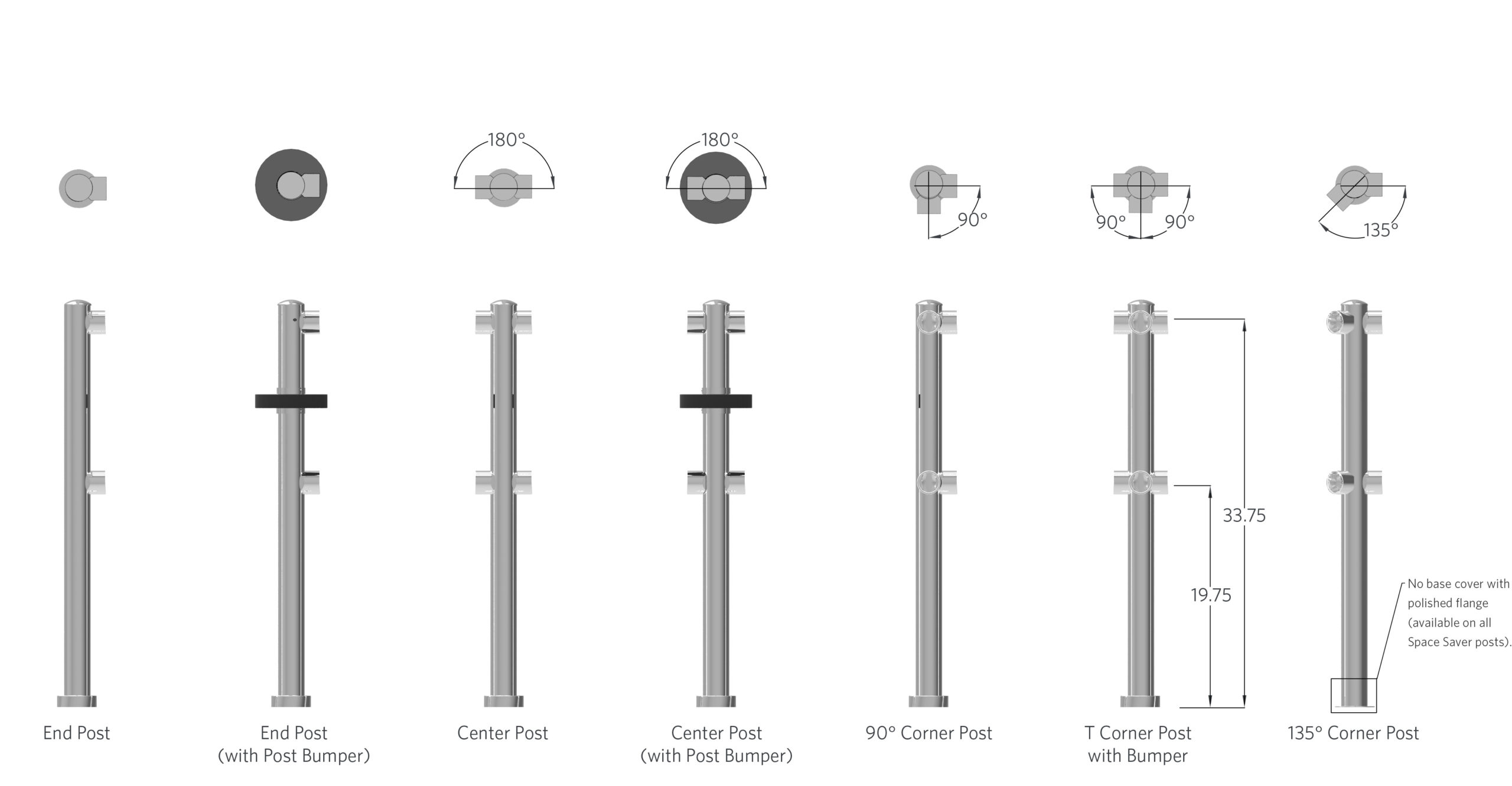 180°

180°

90°

90°

90°

135°

33.75

19.75

No base cover with polished flange (available on all Space Saver posts).

End Post

End Post (with Post Bumper)

Center Post

Center Post (with Post Bumper)

90° Corner Post

T Corner Post with Bumper

135° Corner Post